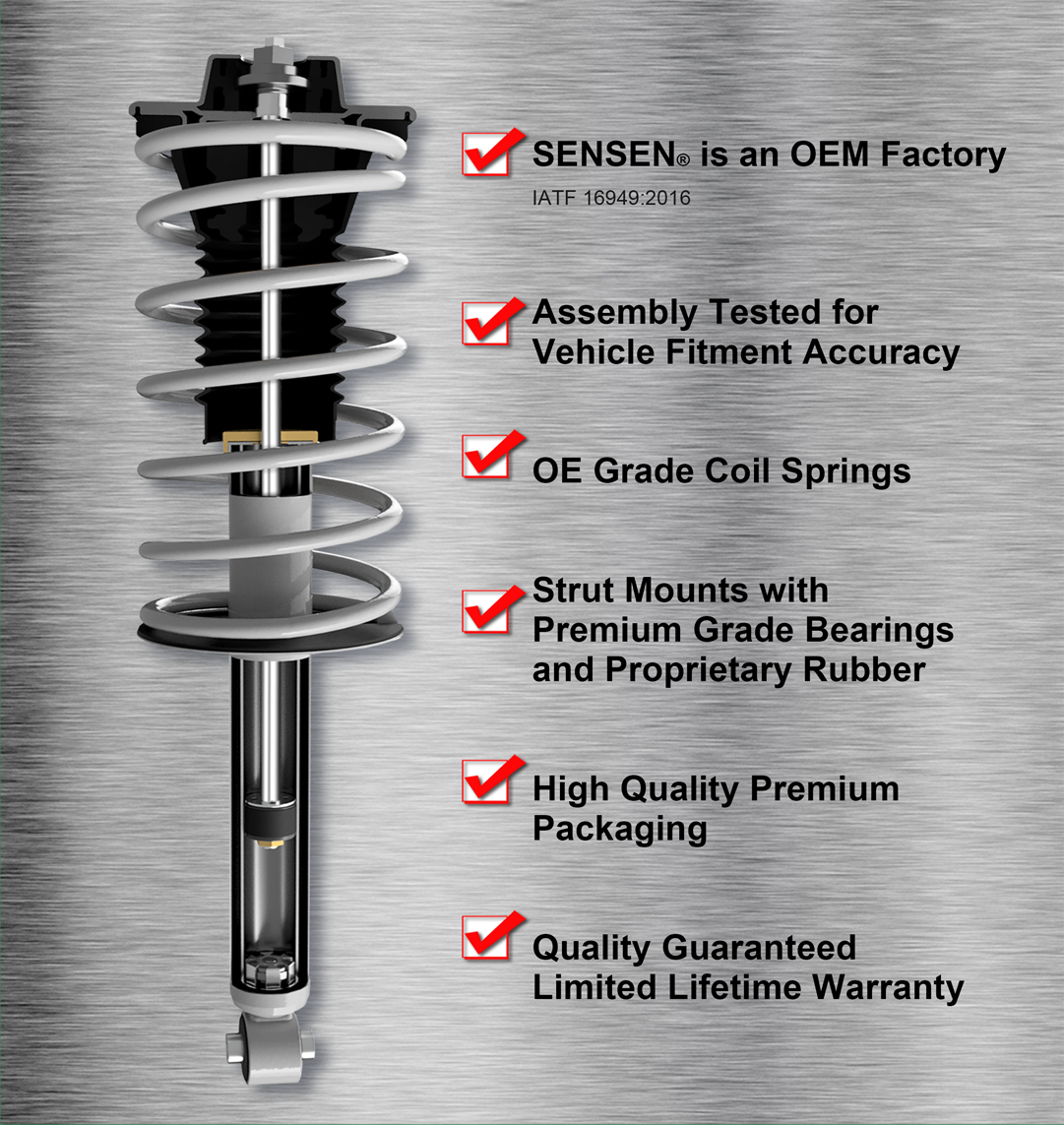 SENSEN® is an OEM Factory
IATF 16949:2016

Assembly Tested for Vehicle Fitment Accuracy

OE Grade Coil Springs

Strut Mounts with Premium Grade Bearings and Proprietary Rubber

High Quality Premium Packaging

Quality Guaranteed Limited Lifetime Warranty